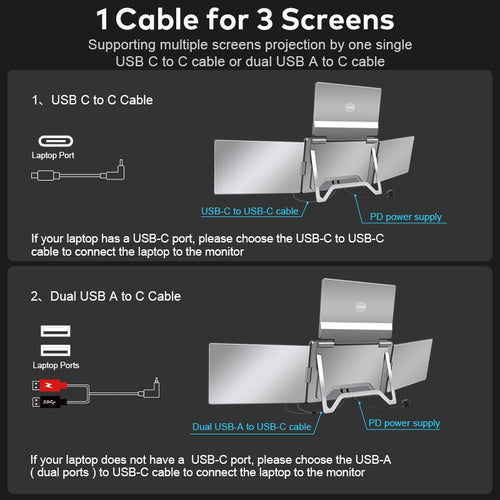 1 Cable for 3 Screens

Supporting multiple screens projection by one single USB C to C cable or dual USB A to C cable

1、USB C to C Cable

Laptop Port

USB-C to USB-C cable

PD power supply

If your laptop has a USB-C port, please choose the USB-C to USB-C cable to connect the laptop to the monitor

2、Dual USB A to C Cable

Laptop Ports

Dual USB-A to USB-C cable

PD power supply

If your laptop does not have a USB-C port, please choose the USB-A ( dual ports ) to USB-C cable to connect the laptop to the monitor