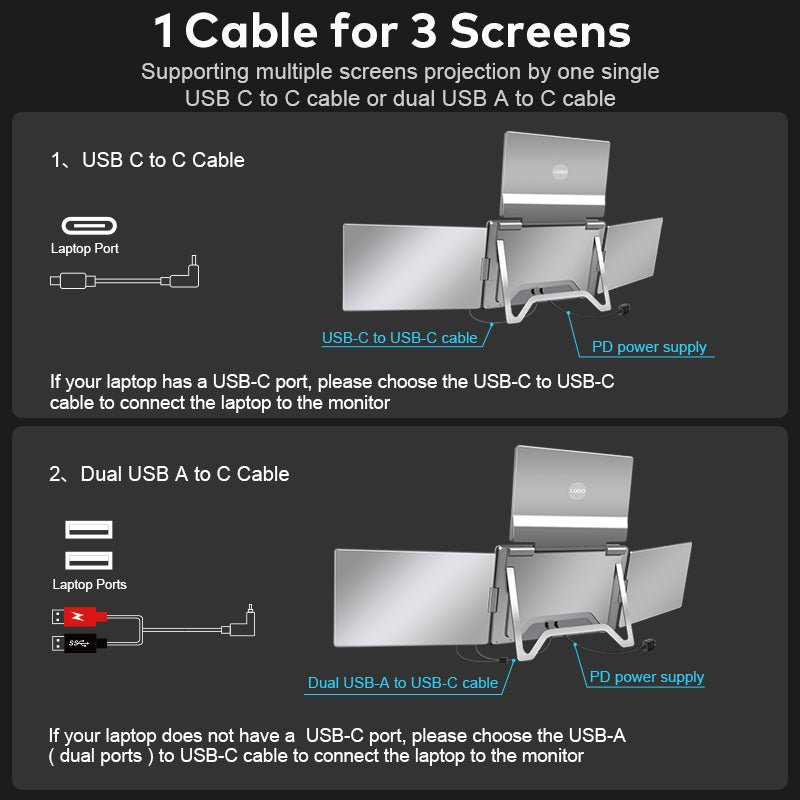 1 Cable for 3 Screens
Supporting multiple screens projection by one single USB C to C cable or dual USB A to C cable

1、USB C to C Cable

Laptop Port

LOGO

USB-C to USB-C cable

PD power supply

If your laptop has a USB-C port, please choose the USB-C to USB-C cable to connect the laptop to the monitor

2、Dual USB A to C Cable

Laptop Ports

SS

LOGO

Dual USB-A to USB-C cable

PD power supply

If your laptop does not have a USB-C port, please choose the USB-A ( dual ports ) to USB-C cable to connect the laptop to the monitor