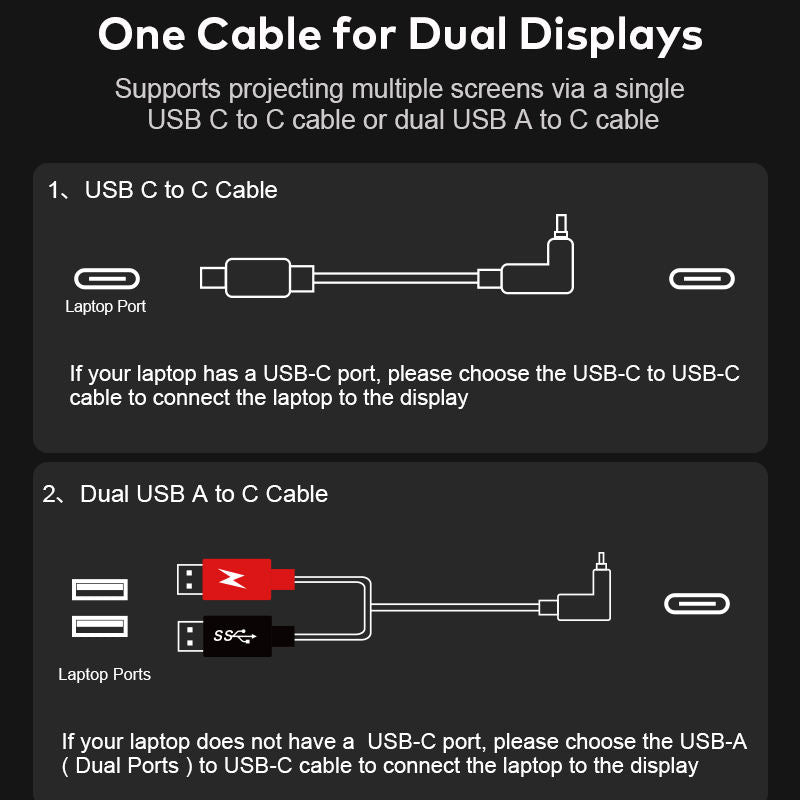 One Cable for Dual Displays

Supports projecting multiple screens via a single USB C to C cable or dual USB A to C cable

1、USB C to C Cable

Laptop Port

If your laptop has a USB-C port, please choose the USB-C to USB-C cable to connect the laptop to the display

2、Dual USB A to C Cable

SS

Laptop Ports

If your laptop does not have a USB-C port, please choose the USB-A ( Dual Ports ) to USB-C cable to connect the laptop to the display